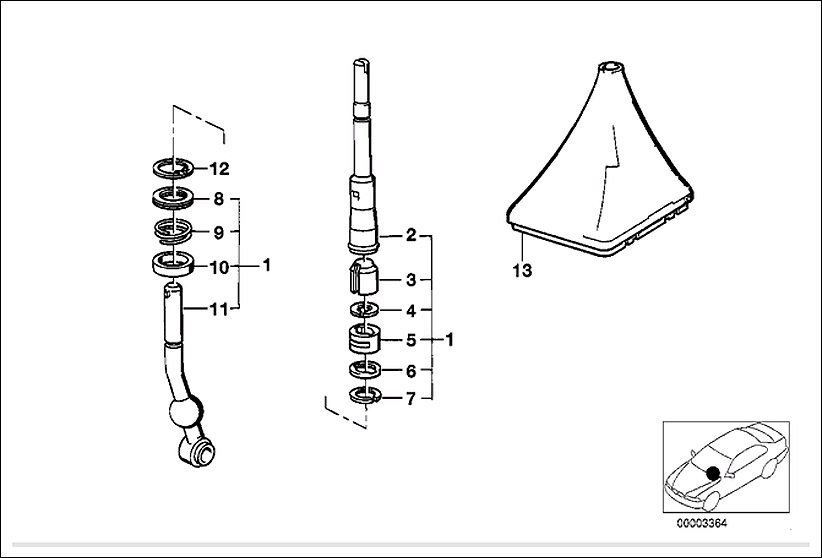 12
8
9
10
1
11
2
3
4
5
1
6
7
13
00003364